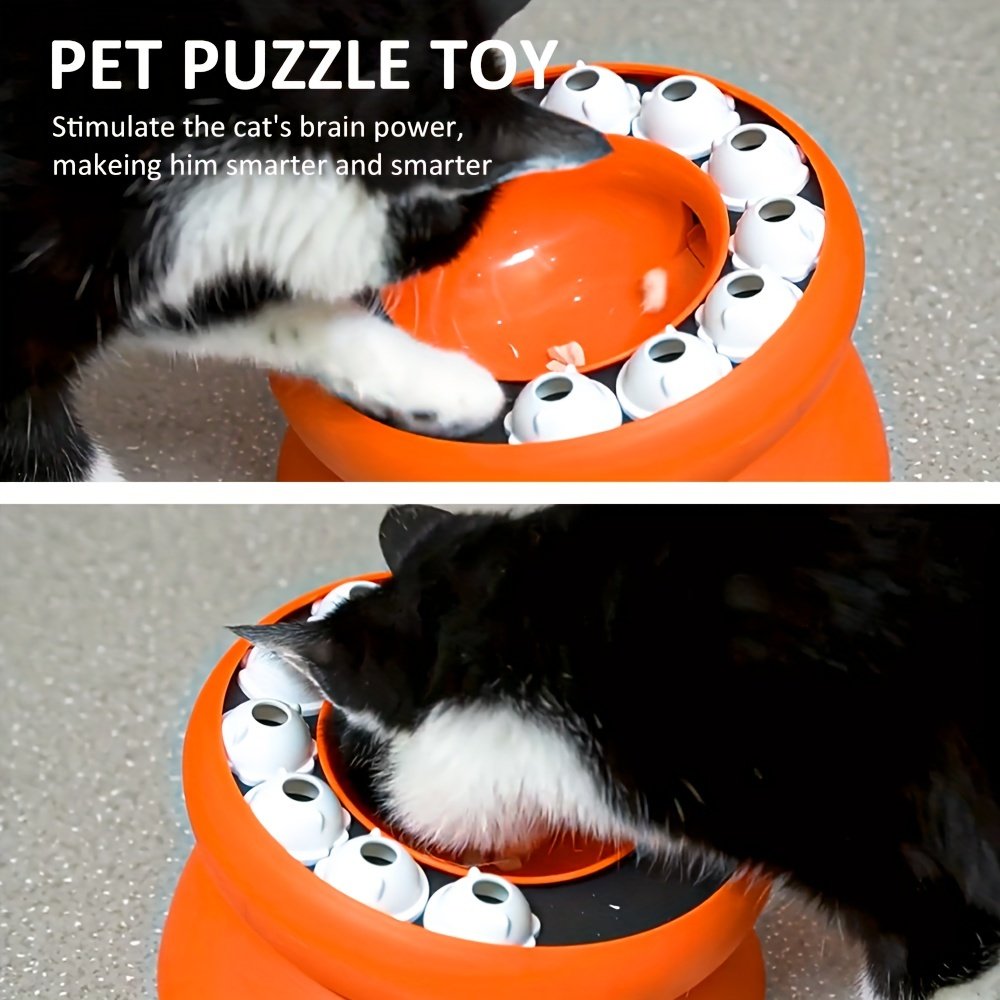 PET PUZZLE TOY

Stimulate the cat's brain power, makeing him smarter and smarter